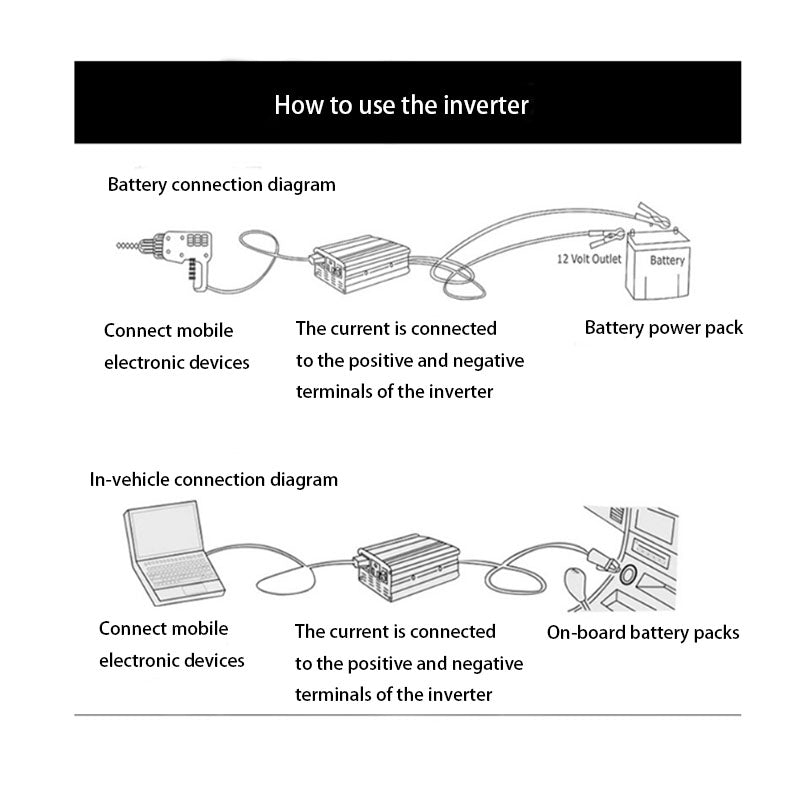 How to use the inverter

Battery connection diagram

12 Volt Outlet

Battery

Connect mobile electronic devices

The current is connected to the positive and negative terminals of the inverter

Battery power pack

In-vehicle connection diagram

Connect mobile electronic devices

The current is connected to the positive and negative terminals of the inverter

On-board battery packs